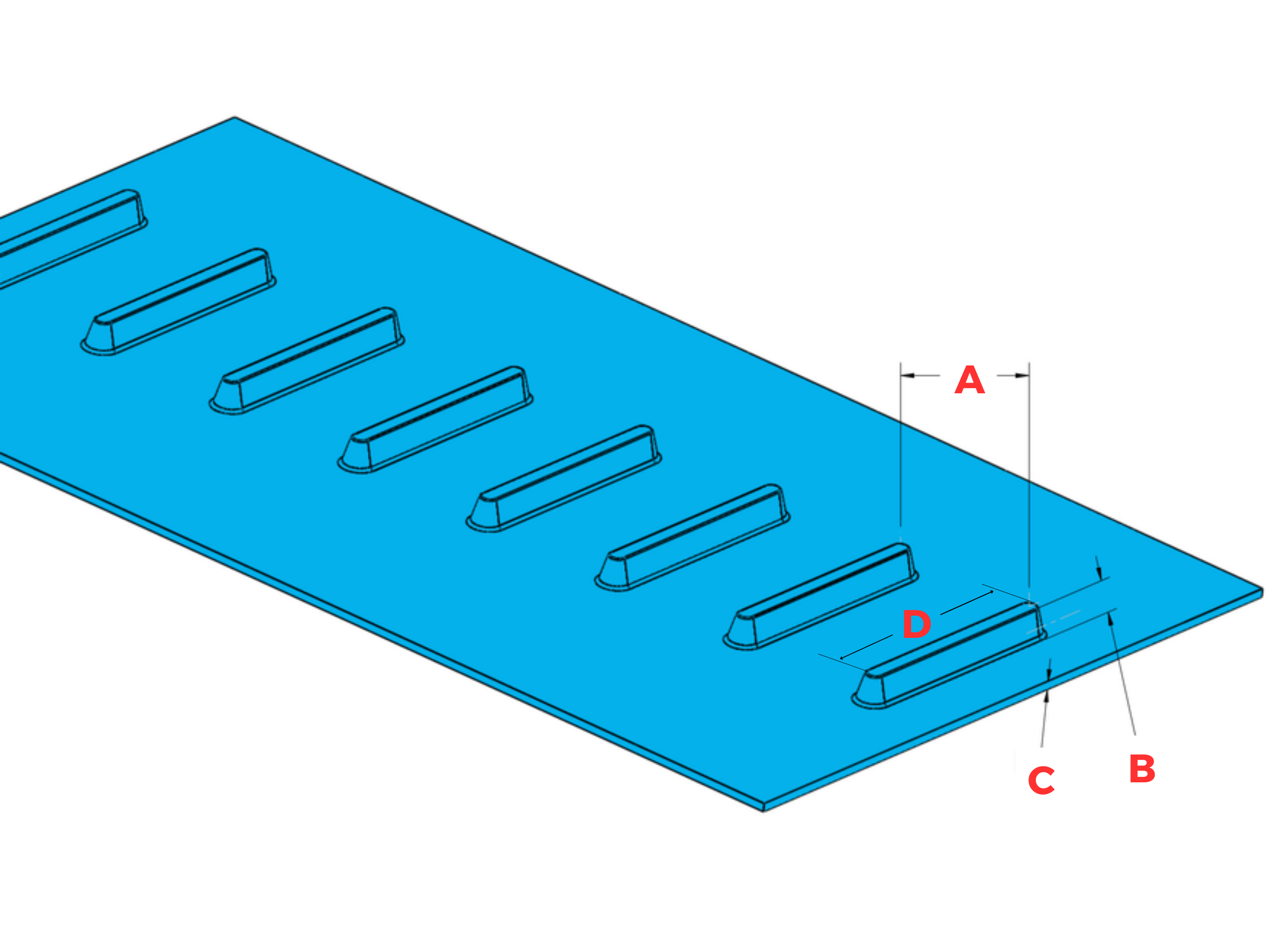 A
D
C
B